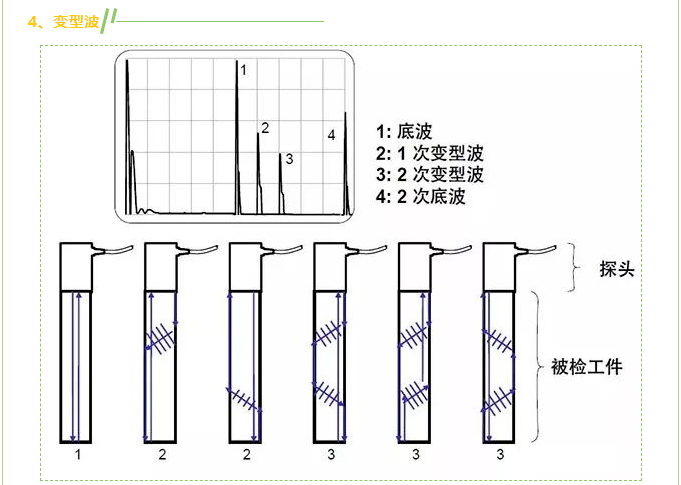 4、变型波

1
2
3
4

1: 底波
2: 1 次变型波
3: 2 次变型波
4: 2 次底波

探头

被检工件

1 2 2 3 3 3